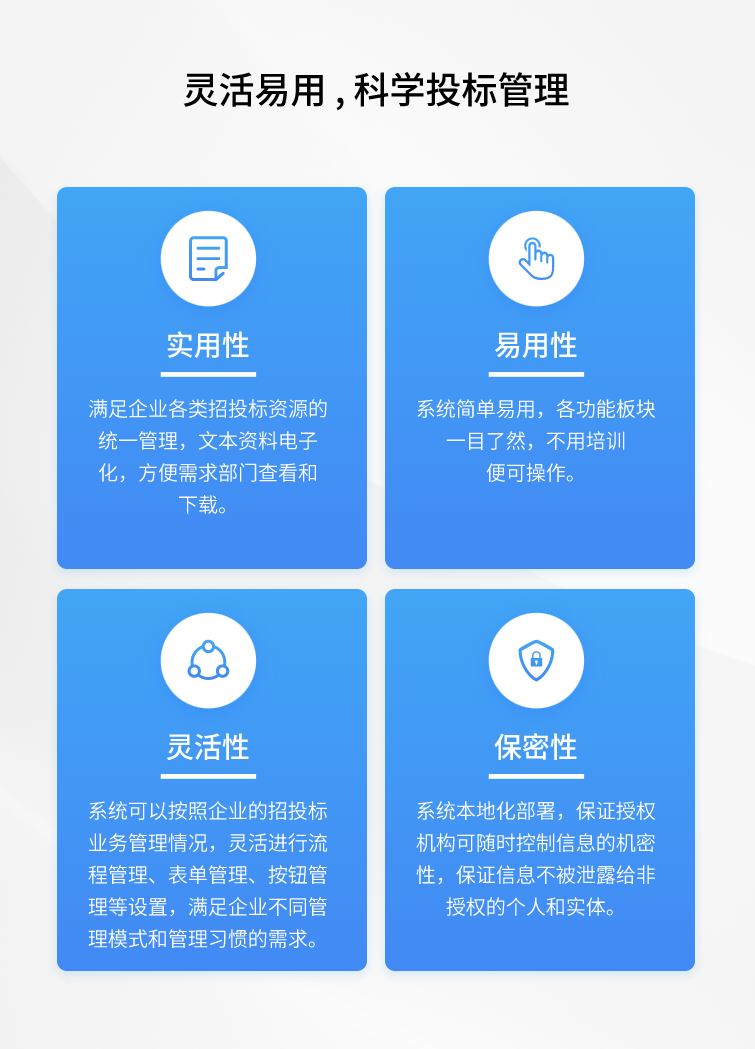 灵活易用，科学投标管理

实用性

满足企业各类招投标资源的统一管理，文本资料电子化，方便需求部门查看和下载。

易用性

系统简单易用，各功能板块一目了然，不用培训便可操作。

灵活性

系统可以按照企业的招投标业务管理情况，灵活进行流程管理、表单管理、按钮管理等设置，满足企业不同管理模式和管理习惯的需求。

保密性

系统本地化部署，保证授权机构可随时控制信息的机密性，保证信息不被泄露给非授权的个人和实体。